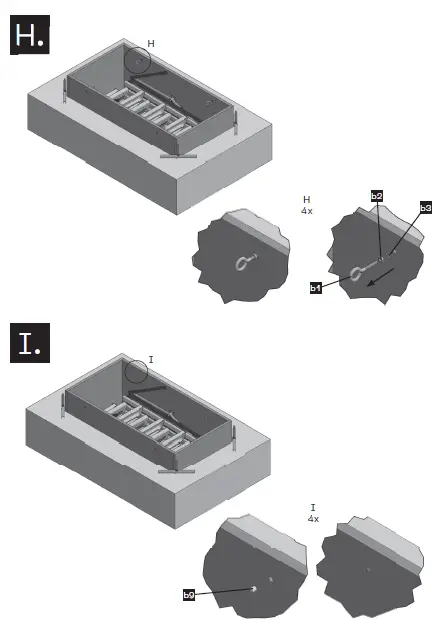 H.

H

H
4x

b2

b3

b1

I.

I

I
4x

b9