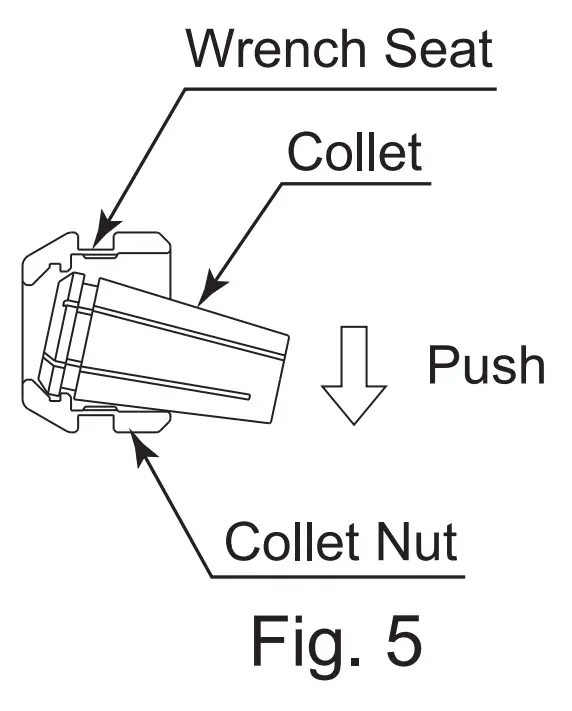 Wrench Seat

Collet

Push

Collet Nut

Fig. 5