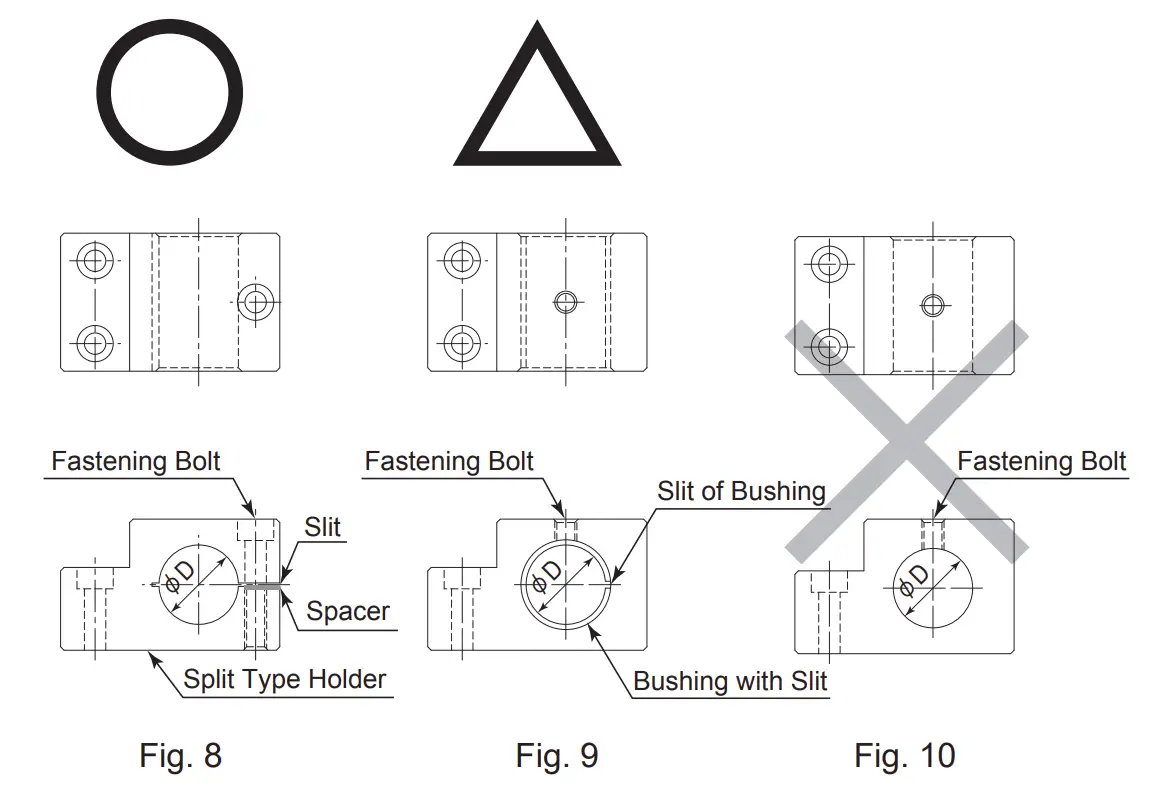 Fastening Bolt

Slit

$\phi D$

Spacer

Split Type Holder

Fig. 8

Fastening Bolt

Slit of Bushing

$\phi D$

Bushing with Slit

Fig. 9

Fastening Bolt

$\phi D$

Fig. 10