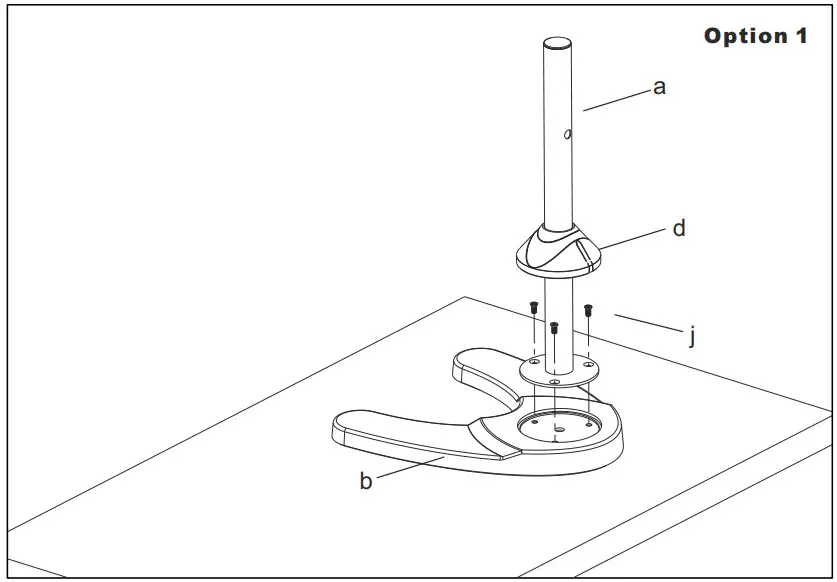 Option 1

a

d

j

b