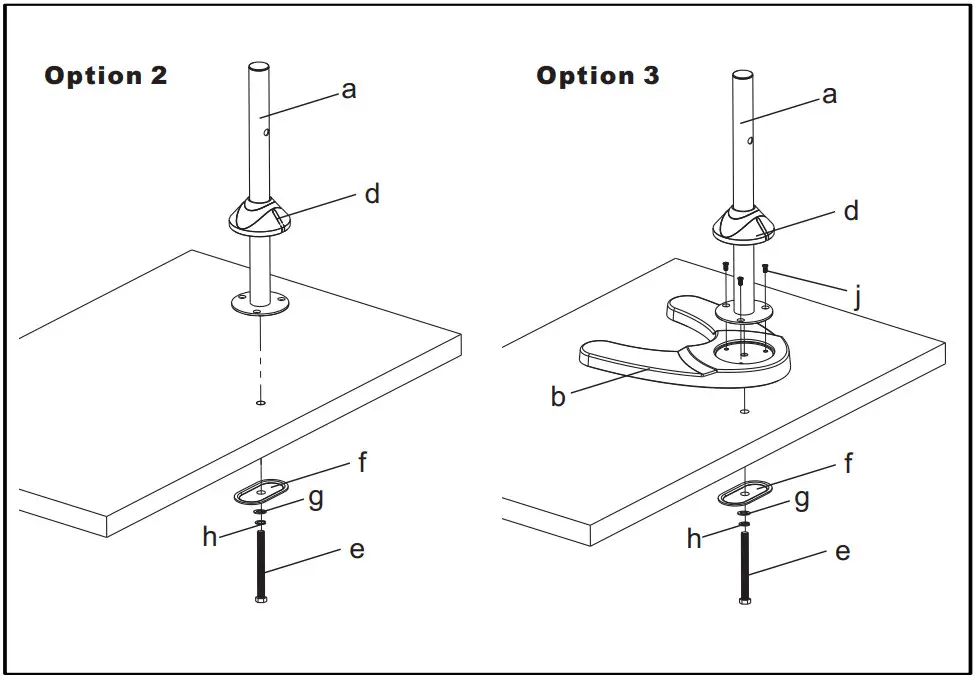 Option 2

a

d

f

g

h

e

Option 3

a

d

j

b

f

g

h

e