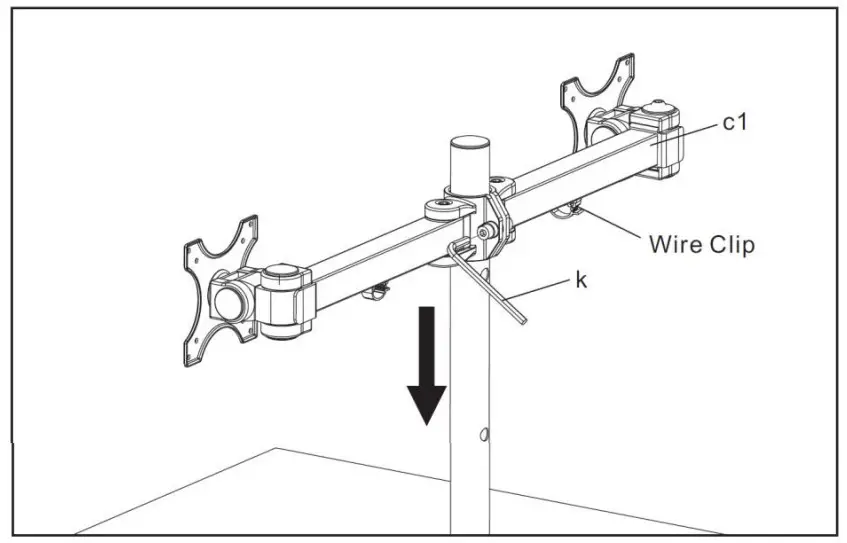 c1
Wire Clip
k