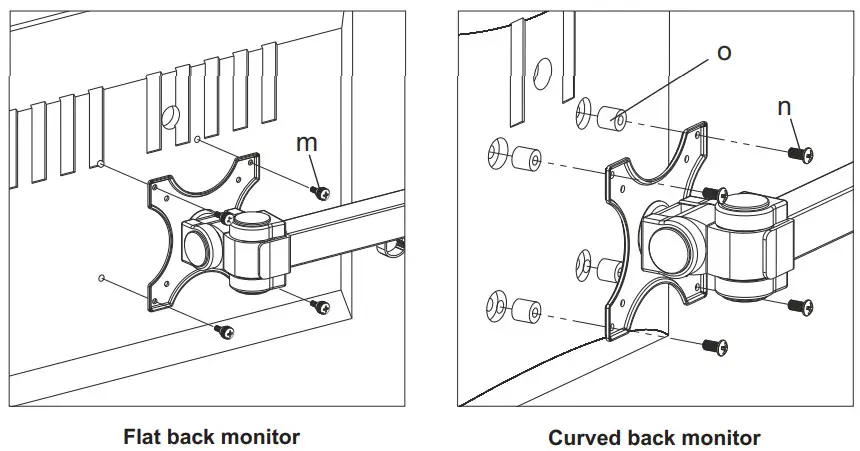 m

Flat back monitor

o

n

Curved back monitor