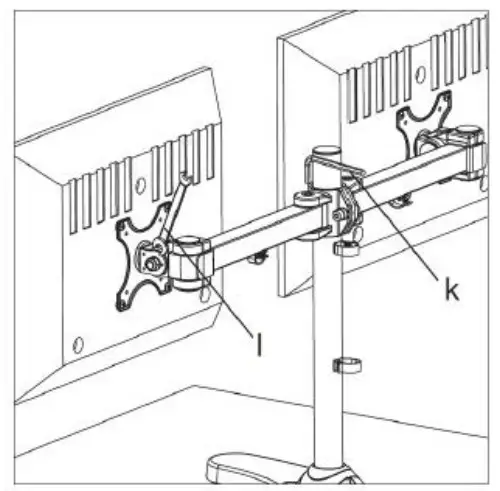 k
l