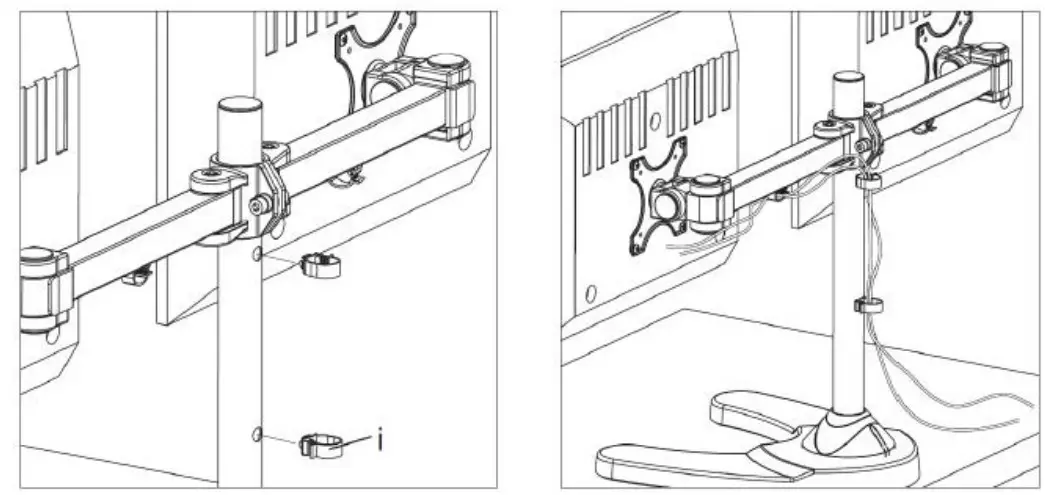 i