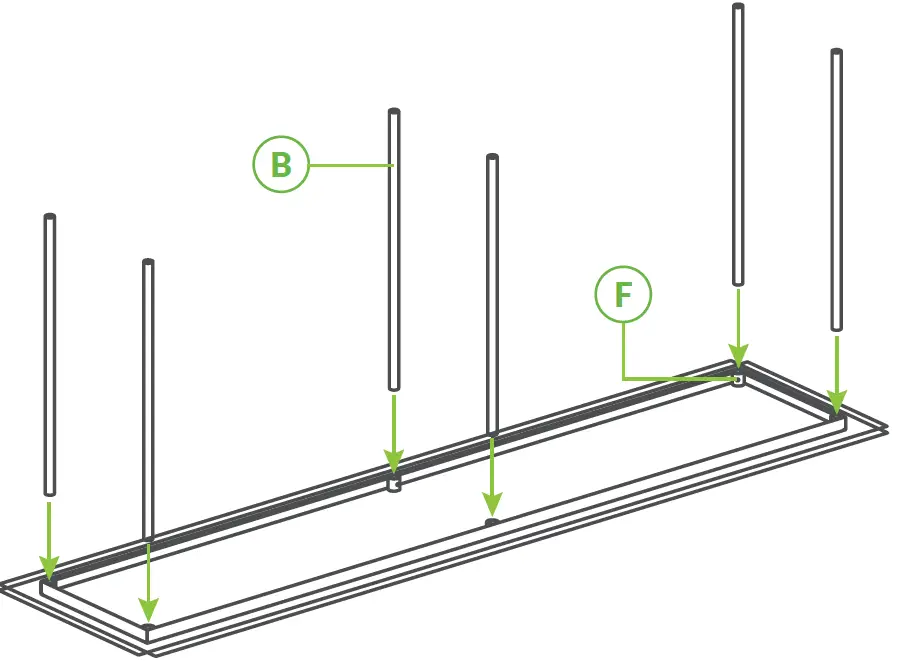 B

F