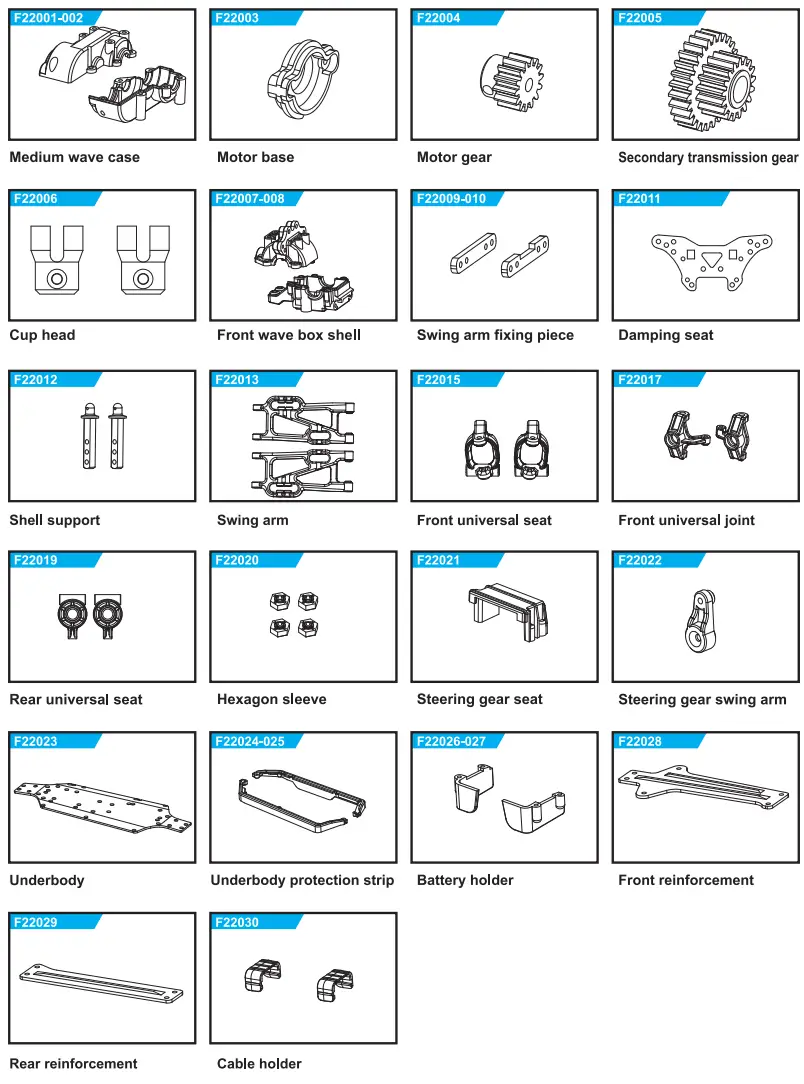 F22001-002
Medium wave case

F22003
Motor base

F22004
Motor gear

F22005
Secondary transmission gear

F22006
Cup head

F22007-008
Front wave box shell

F22009-010
Swing arm fixing piece

F22011
Damping seat

F22012
Shell support

F22013
Swing arm

F22015
Front universal seat

F22017
Front universal joint

F22019
Rear universal seat

F22020
Hexagon sleeve

F22021
Steering gear seat

F22022
Steering gear swing arm

F22023
Underbody

F22024-025
Underbody protection strip

F22026-027
Battery holder

F22028
Front reinforcement

F22029
Rear reinforcement

F22030
Cable holder