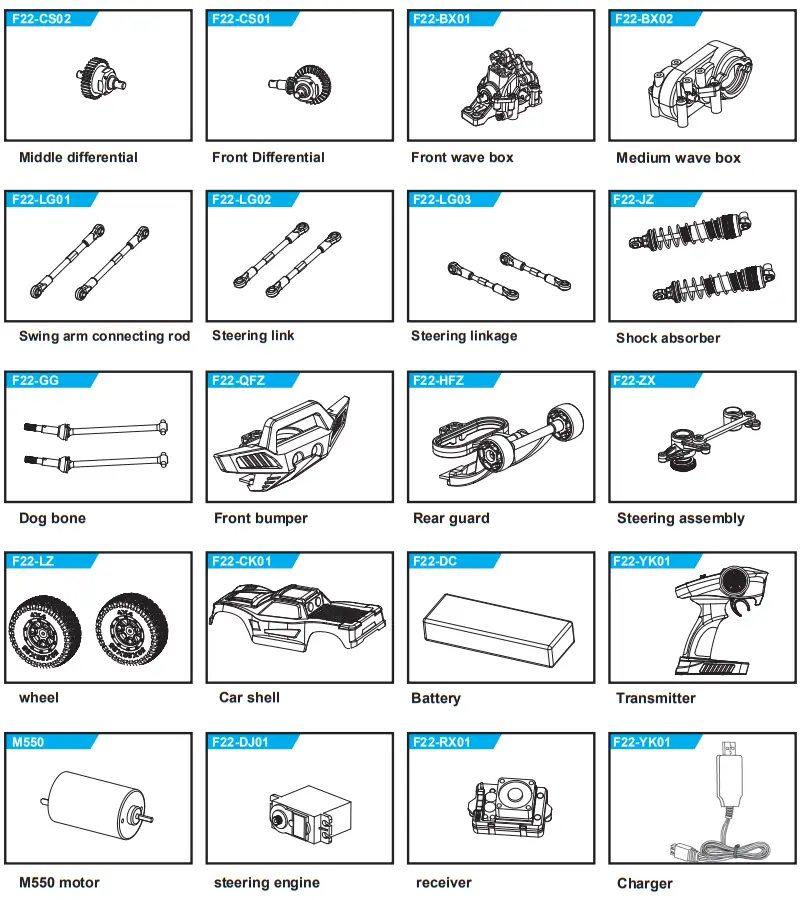 F22-CS02
Middle differential

F22-CS01
Front Differential

F22-BX01
Front wave box

F22-BX02
Medium wave box

F22-LG01
Swing arm connecting rod

F22-LG02
Steering link

F22-LG03
Steering linkage

F22-JZ
Shock absorber

F22-GG
Dog bone

F22-QFZ
Front bumper

F22-HFZ
Rear guard

F22-ZX
Steering assembly

F22-LZ
wheel

F22-CK01
Car shell

F22-DC
Battery

F22-YK01
Transmitter

M550
M550 motor

F22-DJ01
steering engine

F22-RX01
receiver

F22-YK01
Charger