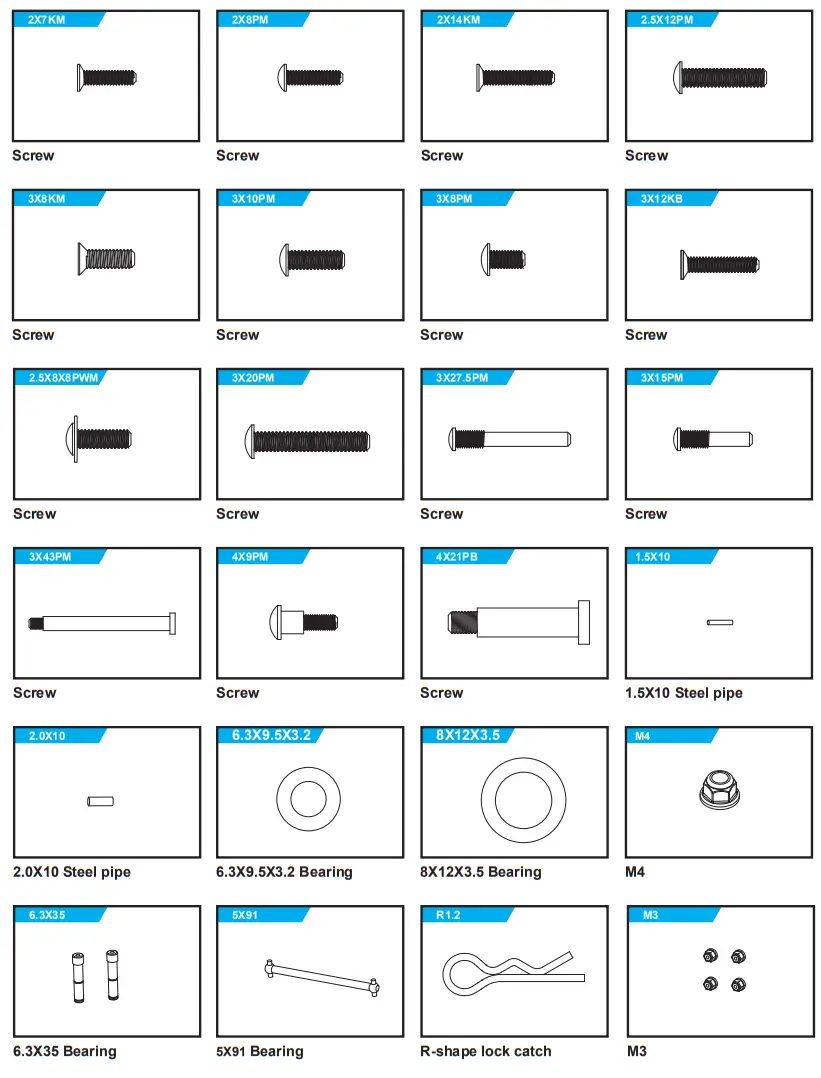 2X7KM

Screw

2X8PM

Screw

2X14KM

Screw

2.5X12PM

Screw

3X8KM

Screw

3X10PM

Screw

3X8PM

Screw

3X12KB

Screw

2.5X8X8PWM

Screw

3X20PM

Screw

3X27.5PM

Screw

3X15PM

Screw

3X43PM

Screw

4X9PM

Screw

4X21PB

Screw

1.5X10

1.5X10 Steel pipe

2.0X10

2.0X10 Steel pipe

6.3X9.5X3.2

6.3X9.5X3.2 Bearing

8X12X3.5

8X12X3.5 Bearing

M4

M4

6.3X35

6.3X35 Bearing

5X91

5X91 Bearing

R1.2

R-shape lock catch

M3

M3