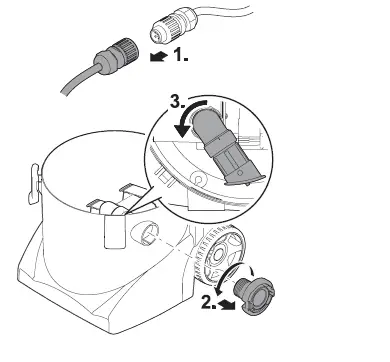 1.

3.

2.