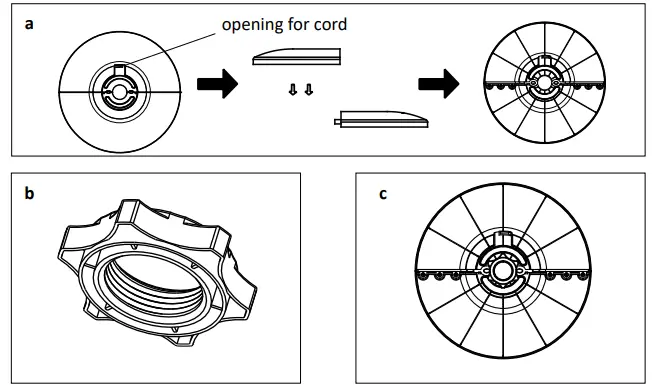 a

opening for cord

b

c