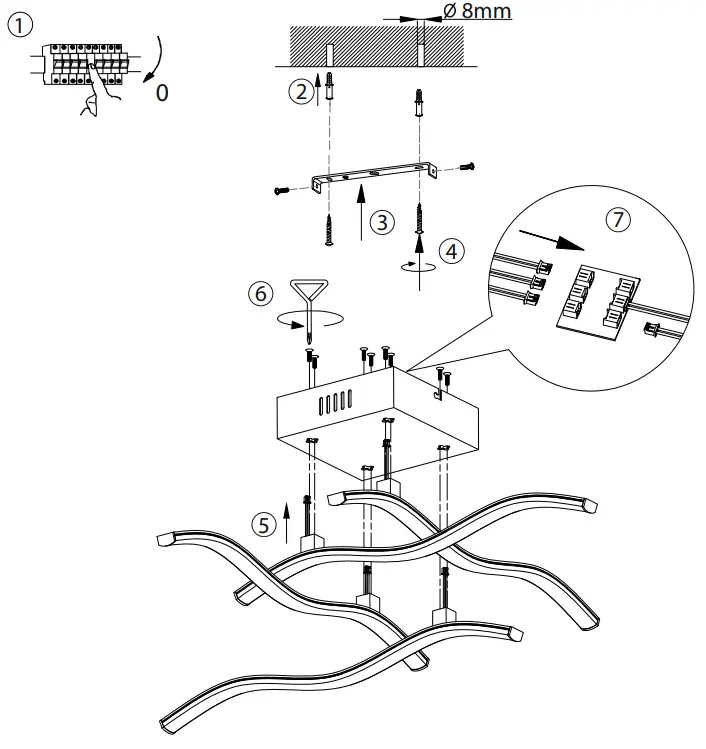 ①
0
Ø 8mm
②
③
④
⑦
⑥
⑤