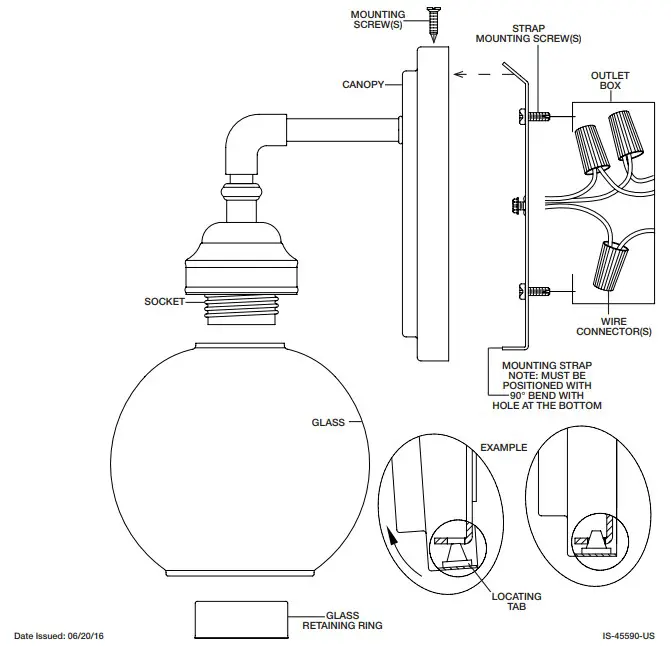 MOUNTING SCREW(S)

STRAP MOUNTING SCREW(S)

CANOPY

OUTLET BOX

SOCKET

WIRE CONNECTOR(S)

MOUNTING STRAP NOTE: MUST BE POSITIONED WITH 90° BEND WITH HOLE AT THE BOTTOM

GLASS

EXAMPLE

LOCATING TAB

GLASS RETAINING RING

Date Issued: 06/20/16

IS-45590-US