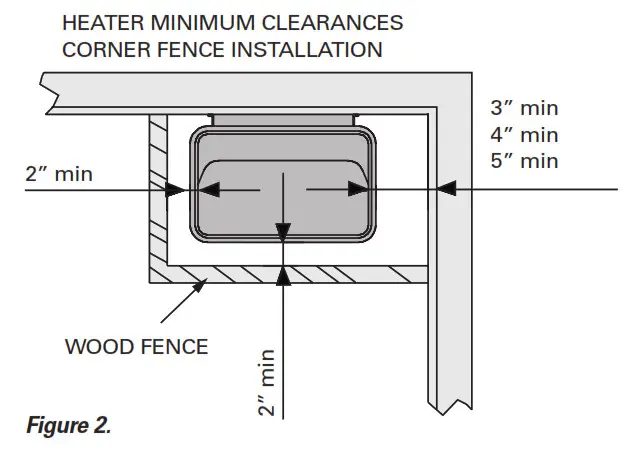 HEATER MINIMUM CLEARANCES
CORNER FENCE INSTALLATION

3″ min
4″ min
5″ min

2″ min

WOOD FENCE

2″ min

Figure 2.