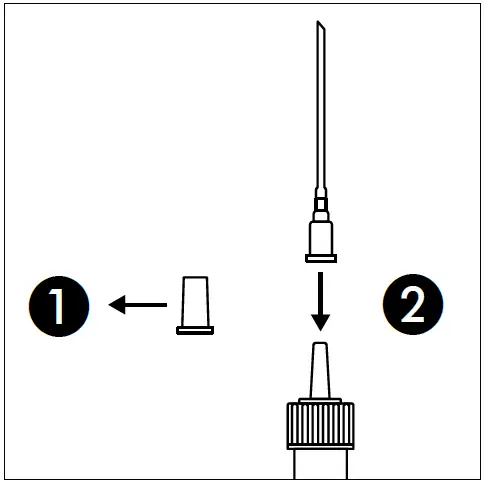 1

2