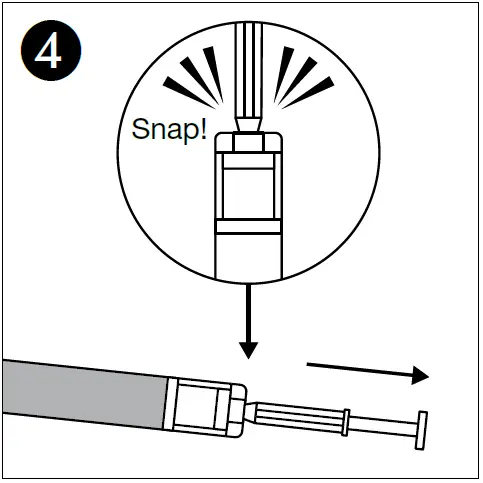 4

Snap!