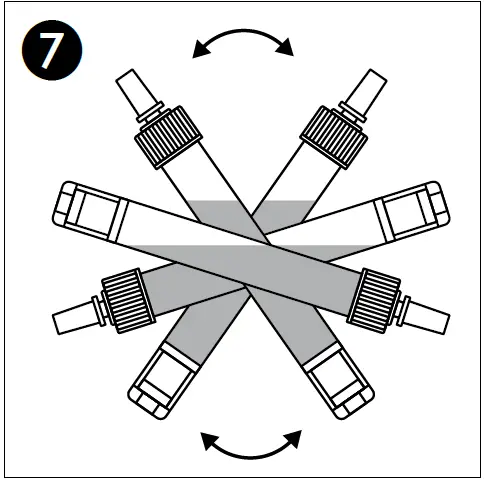 7