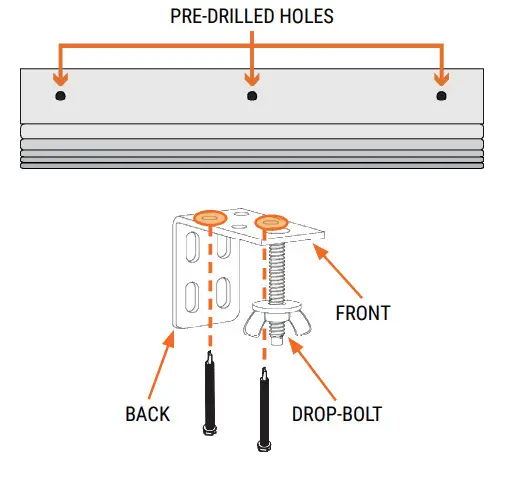 PRE-DRILLED HOLES

FRONT

BACK

DROP-BOLT