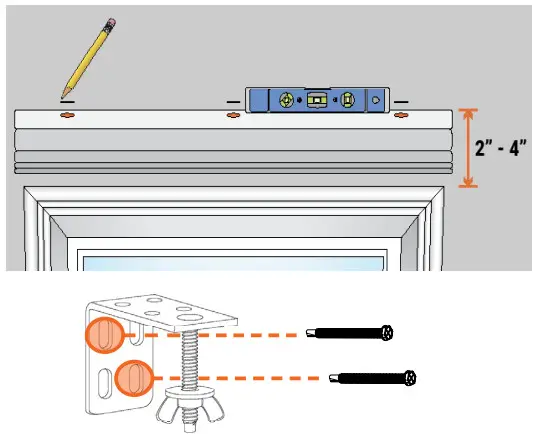 2" - 4"