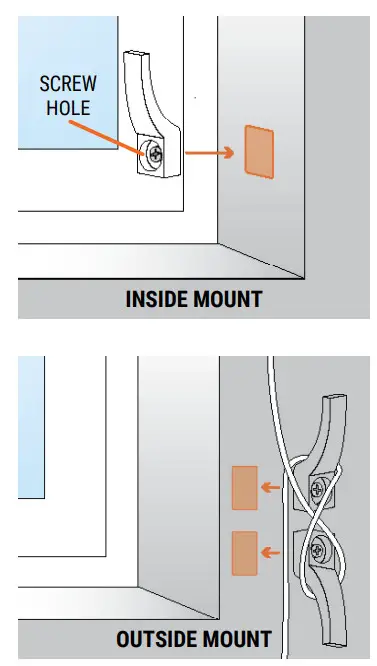 SCREW HOLE

INSIDE MOUNT

OUTSIDE MOUNT