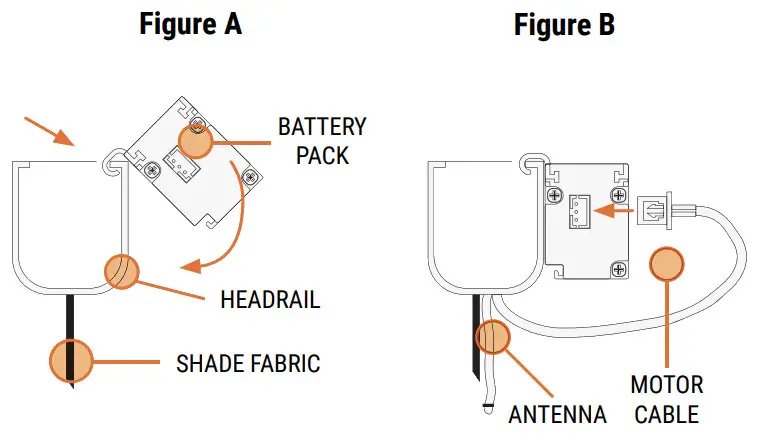 Figure A

BATTERY PACK

HEADRAIL

SHADE FABRIC

Figure B

ANTENNA

MOTOR CABLE