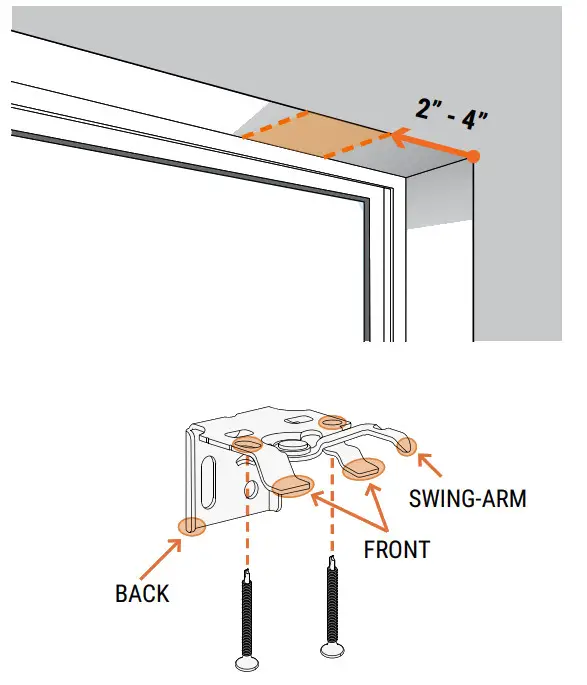 2" - 4"

SWING-ARM

FRONT

BACK