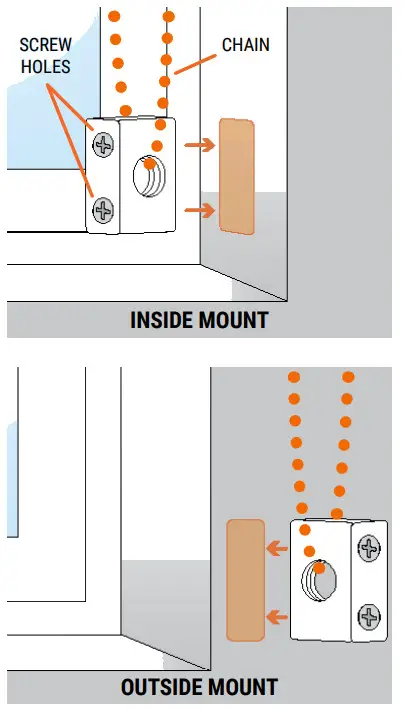 SCREW HOLES

CHAIN

INSIDE MOUNT

OUTSIDE MOUNT