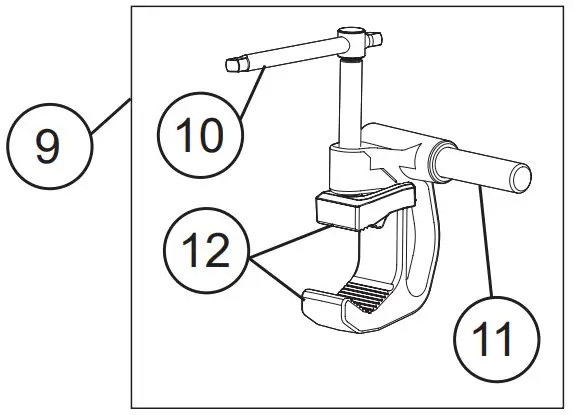 9
10
12
11