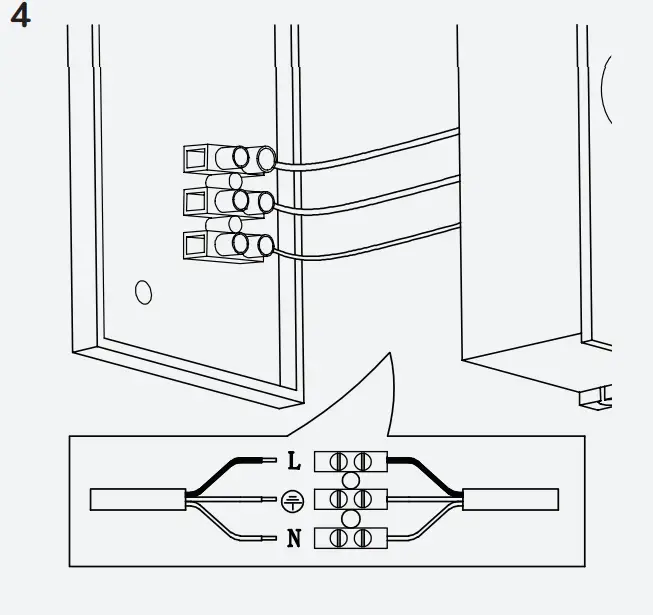 4

L

N