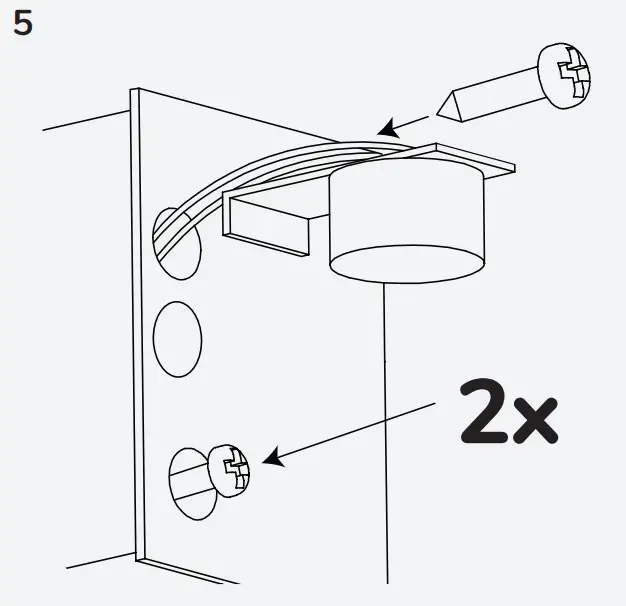 5

2x