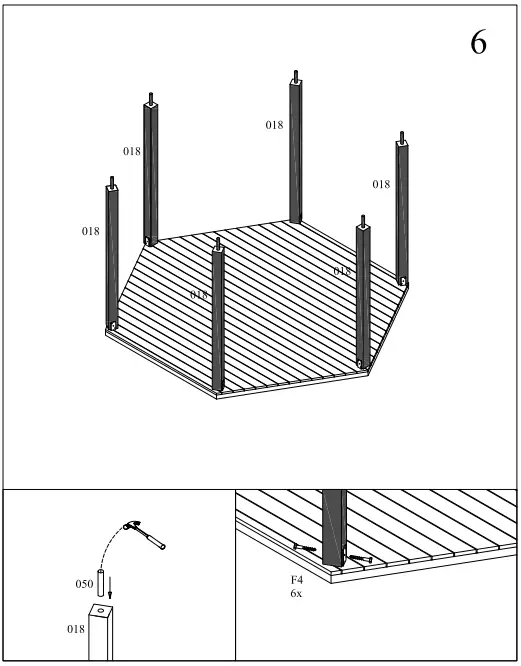 6

018
018
018
018
018
018

050
018

F4
6x