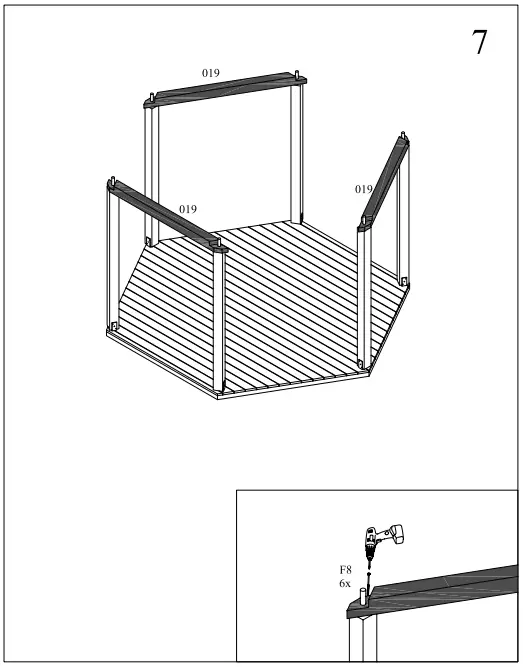 7

019

019

019

F8
6x