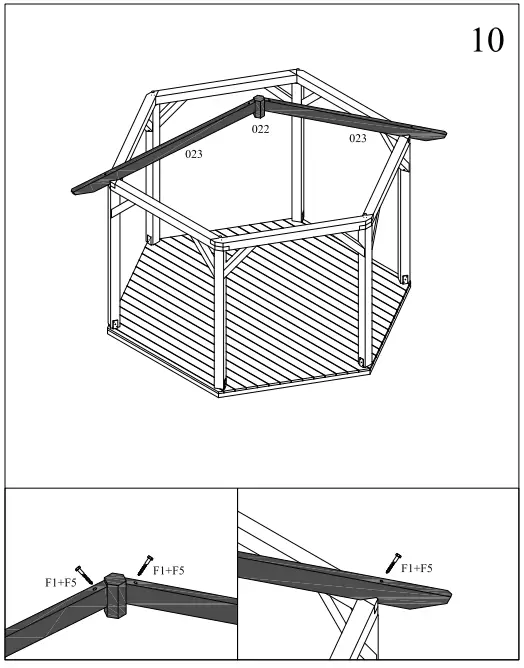 10

022

023

023

F1+F5

F1+F5

F1+F5