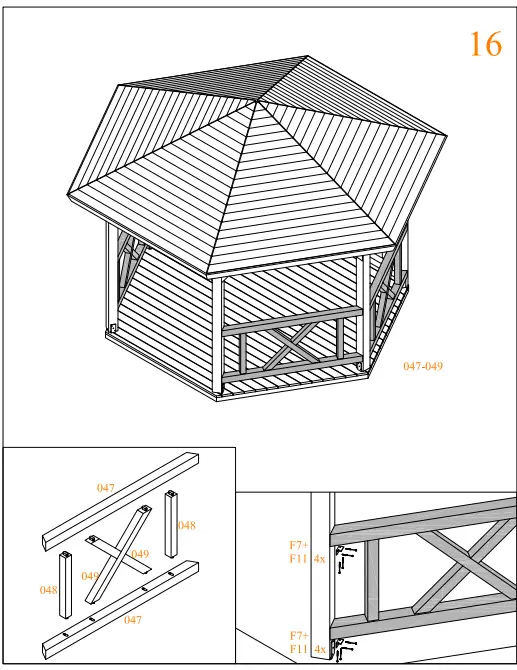 16

047-049

047

048

049

049

048

047

F7+
F11 4x

F7+
F11 4x