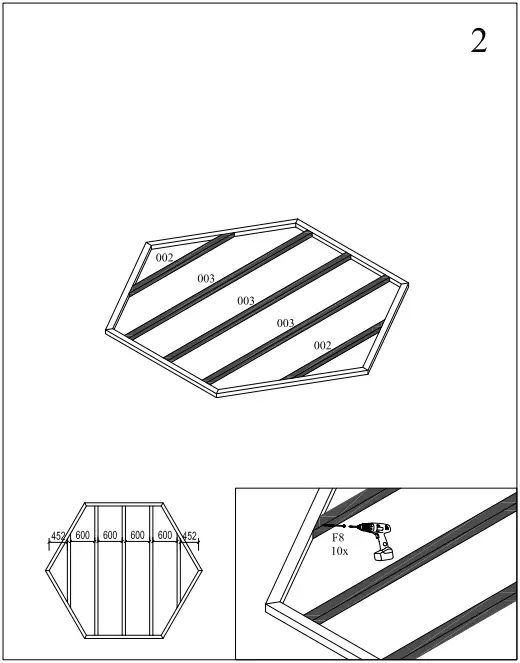 2

002
003
003
003
002

452 600 600 600 600 452

F8
10x