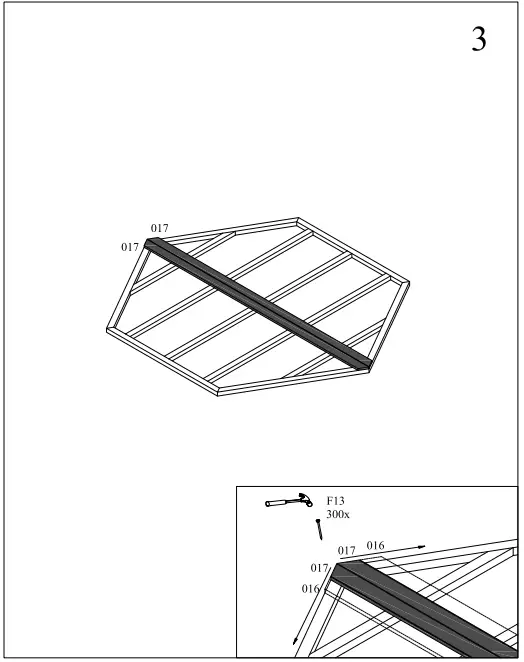 3

017
017

F13
300x

017
016
017
016