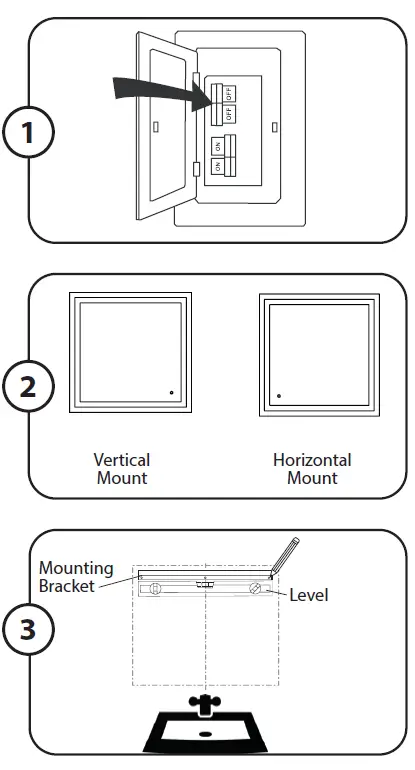 1

OFF
OFF
ON
ON

2

Vertical Mount

Horizontal Mount

3

Mounting Bracket

Level