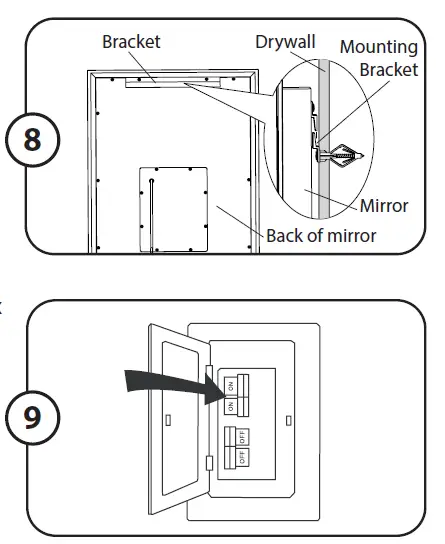 8

Bracket

Drywall

Mounting Bracket

Mirror

Back of mirror

9

ON
ON
OFF
OFF