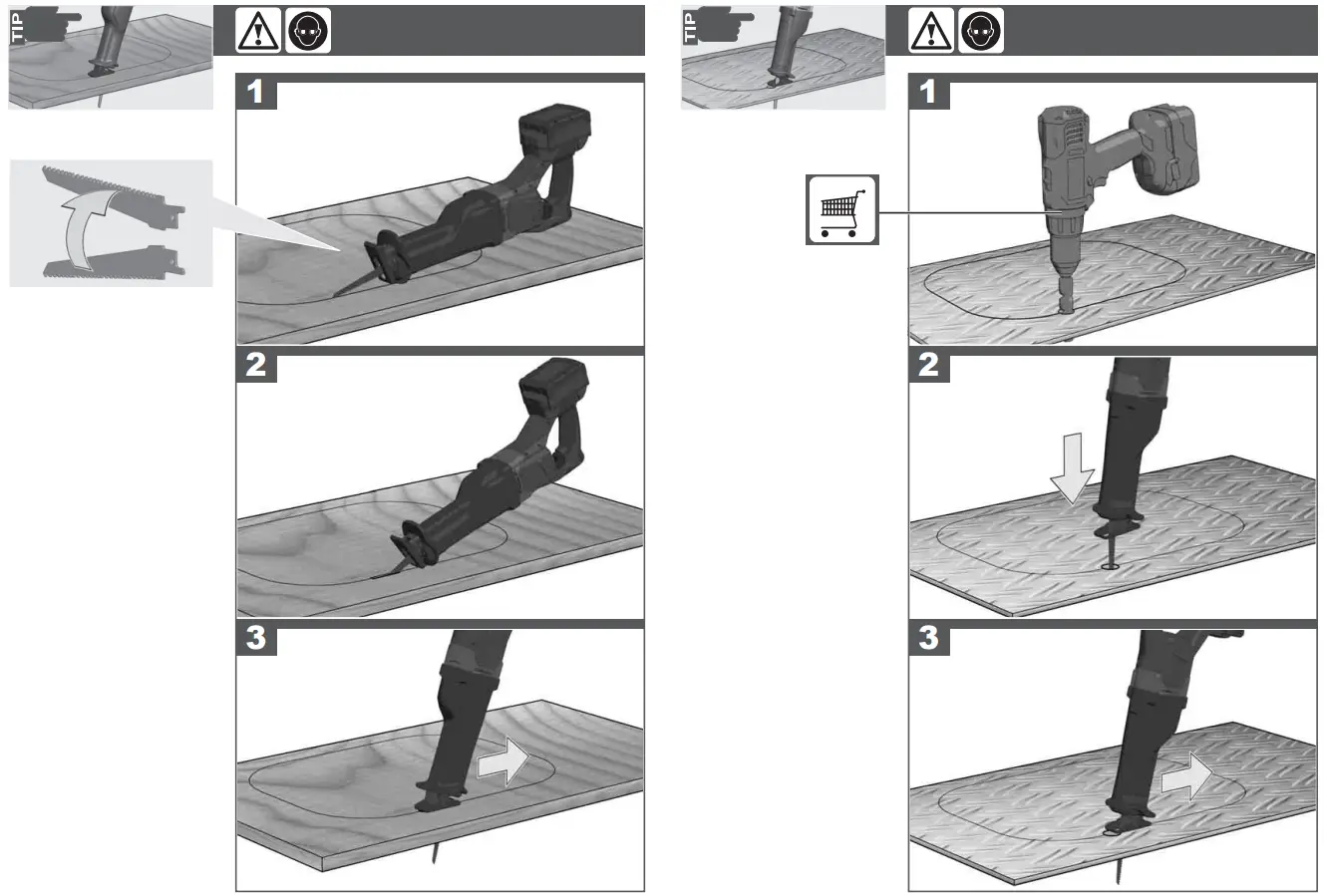 TIP

1

2

3

TIP

1

2

3