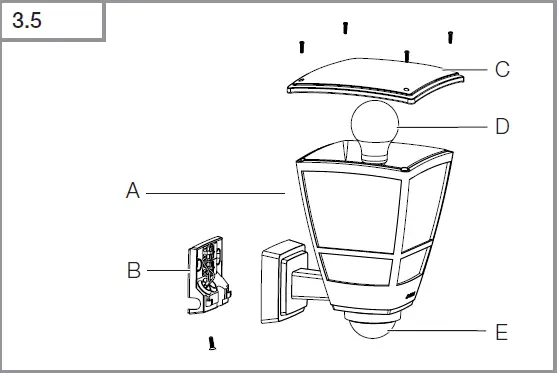 3.5

C

D

A

B

E