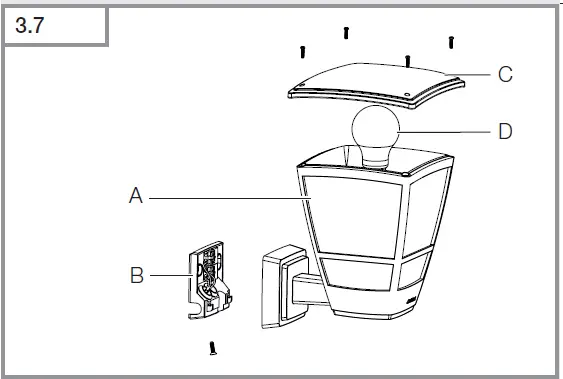 3.7

C

D

A

B