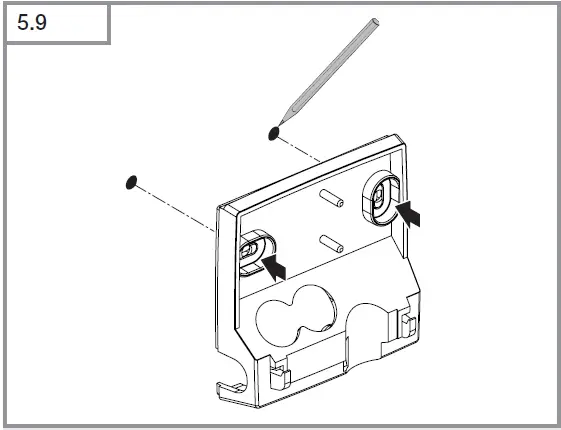 5.9