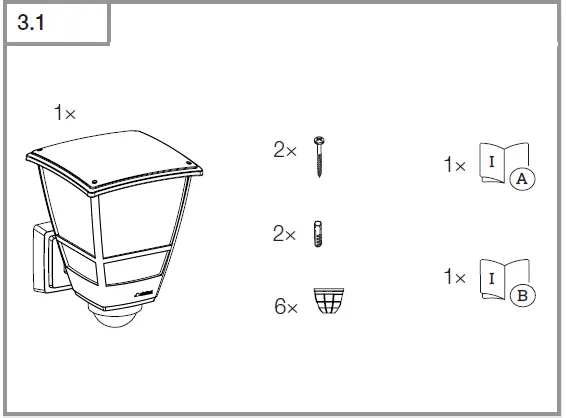 3.1

1×

2×

2×

6×

1× I A

1× I B