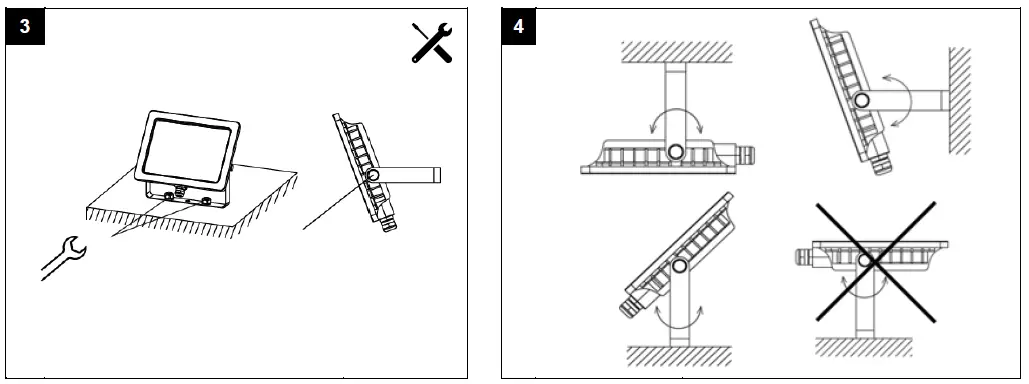 3

4