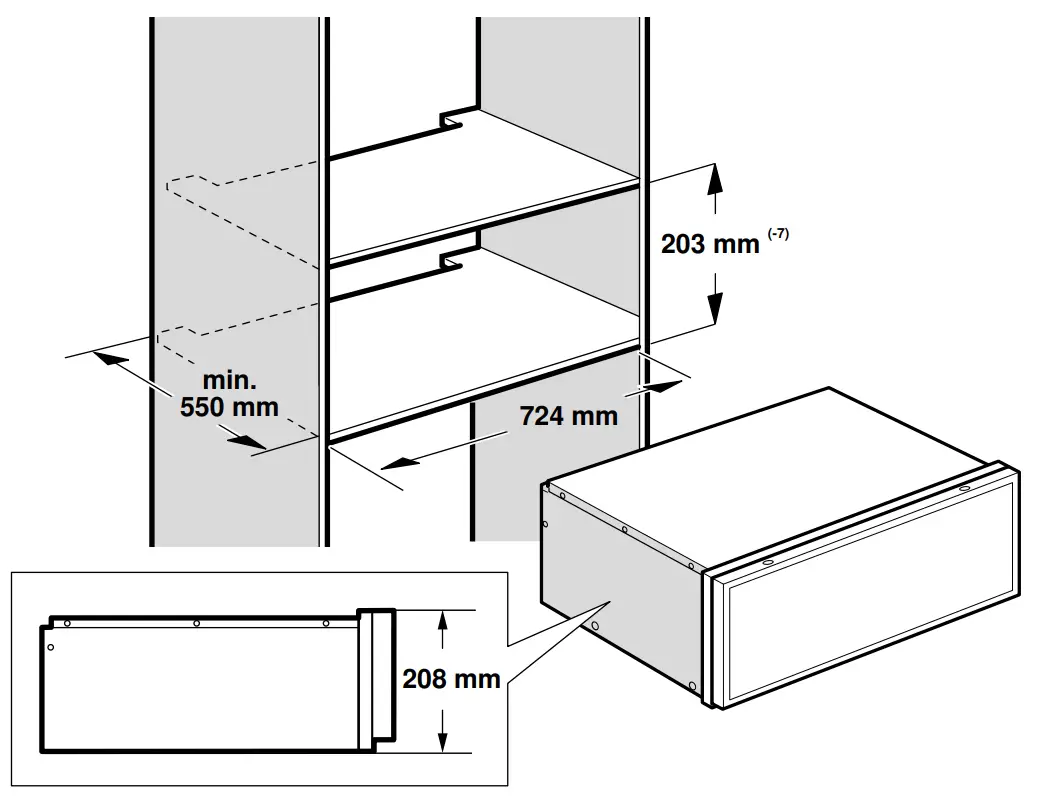 203 mm $^{(-7)}$

min.
550 mm

724 mm

208 mm