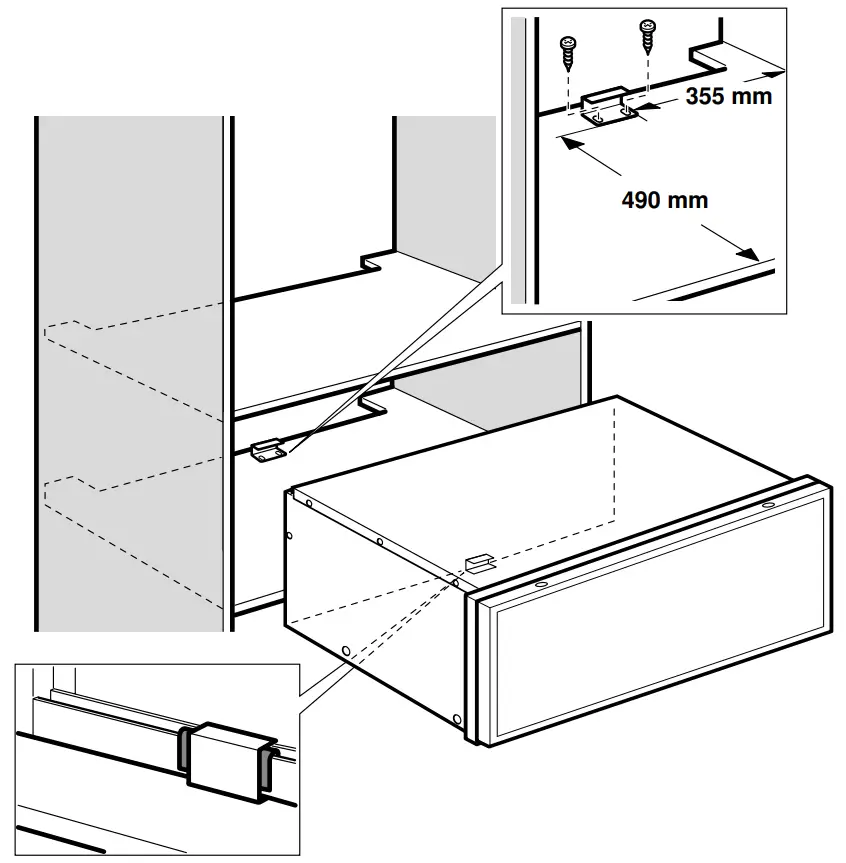 355 mm

490 mm