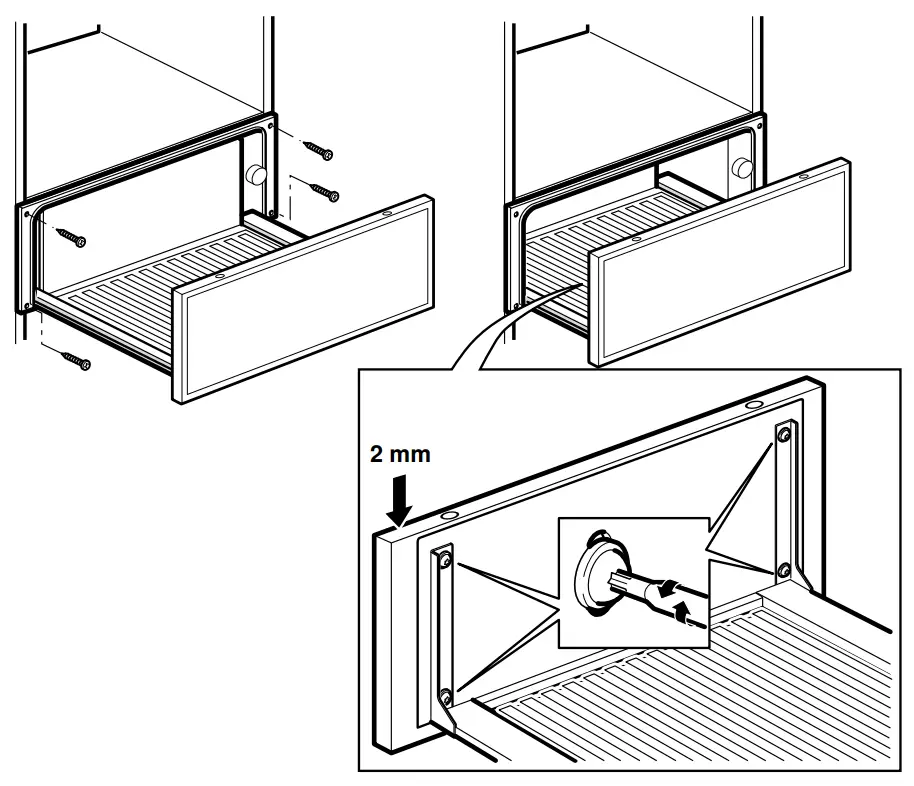 2 mm