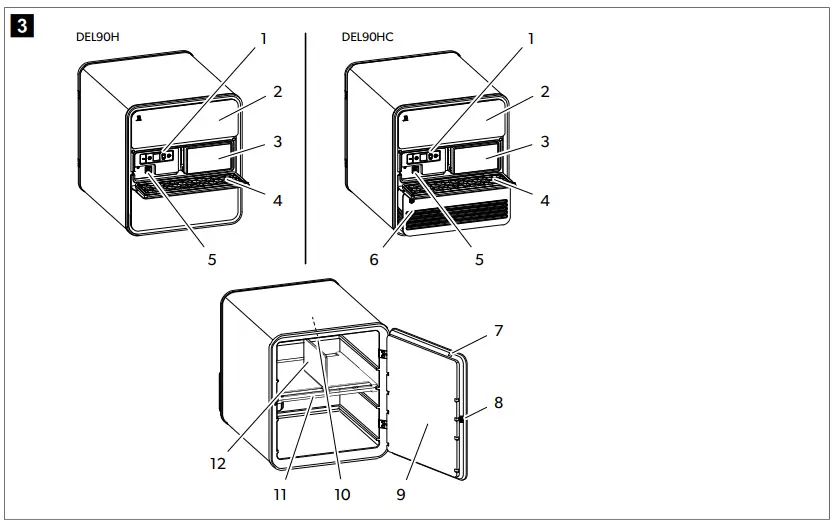 3

DEL90H

1
2
3
4
5

DEL90HC

1
2
3
4
6
5

7
8
12
11
10
9