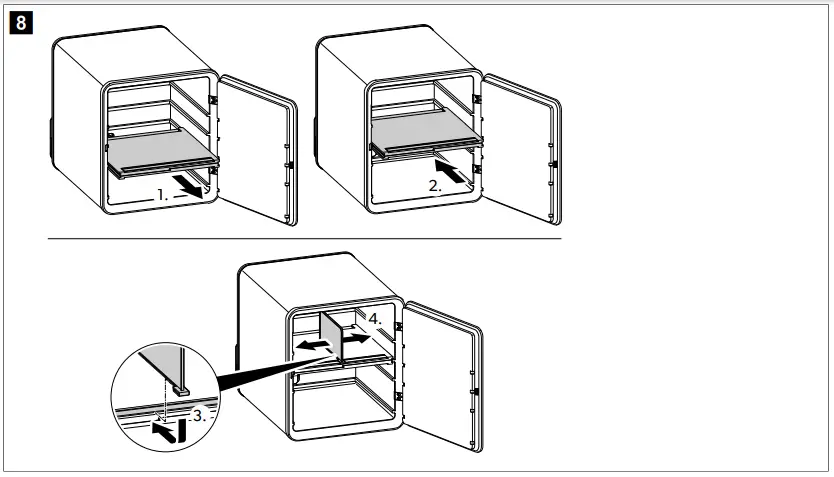 8

1.

2.

4.

3.