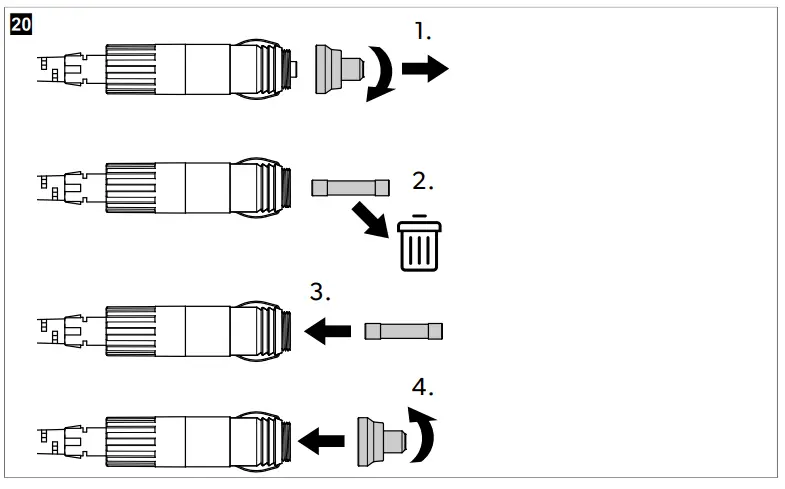 20

1.

2.

3.

4.